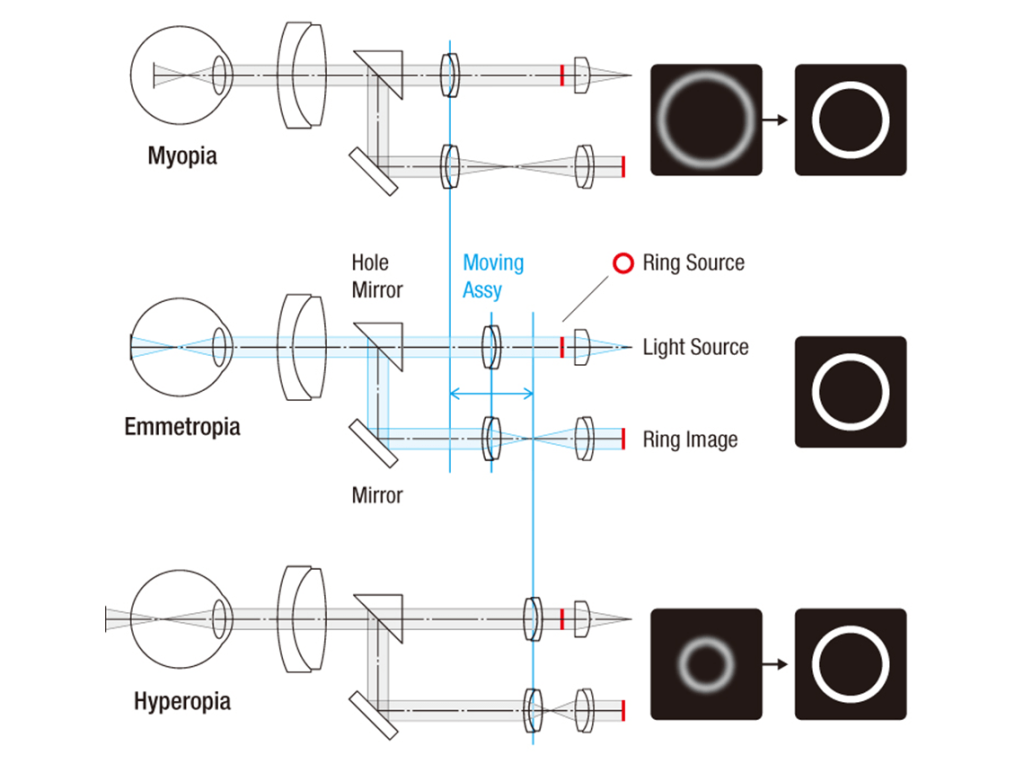 Myopia

Hole Mirror

Moving Assy

Ring Source

Light Source

Emmetropia

Ring Image

Mirror

Hyperopia